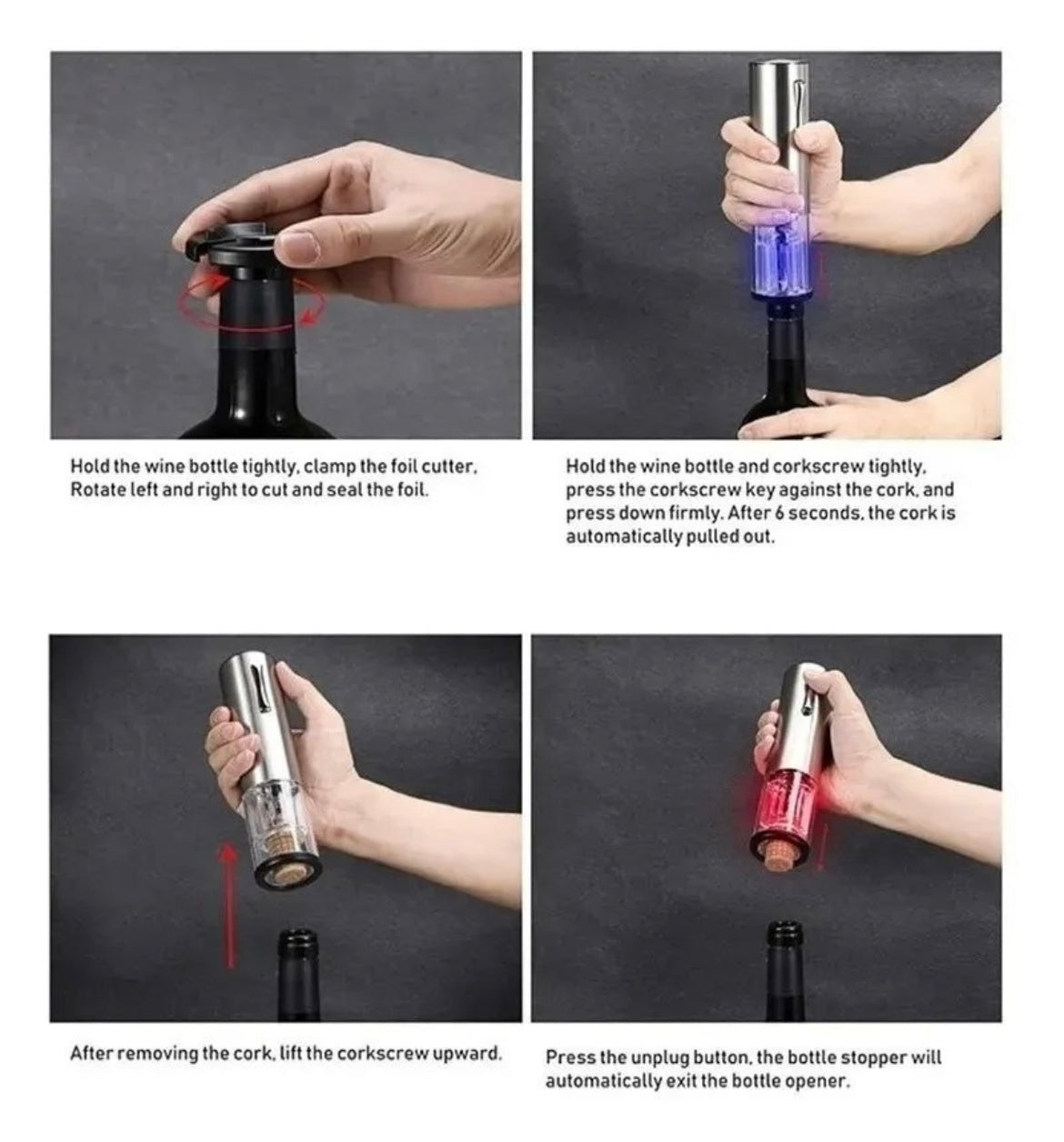 Hold the wine bottle tightly, clamp the foil cutter, Rotate left and right to cut and seal the foil.

Hold the wine bottle and corkscrew tightly, press the corkscrew key against the cork, and press down firmly. After 6 seconds, the cork is automatically pulled out.

After removing the cork, lift the corkscrew upward.

Press the unplug button, the bottle stopper will automatically exit the bottle opener.